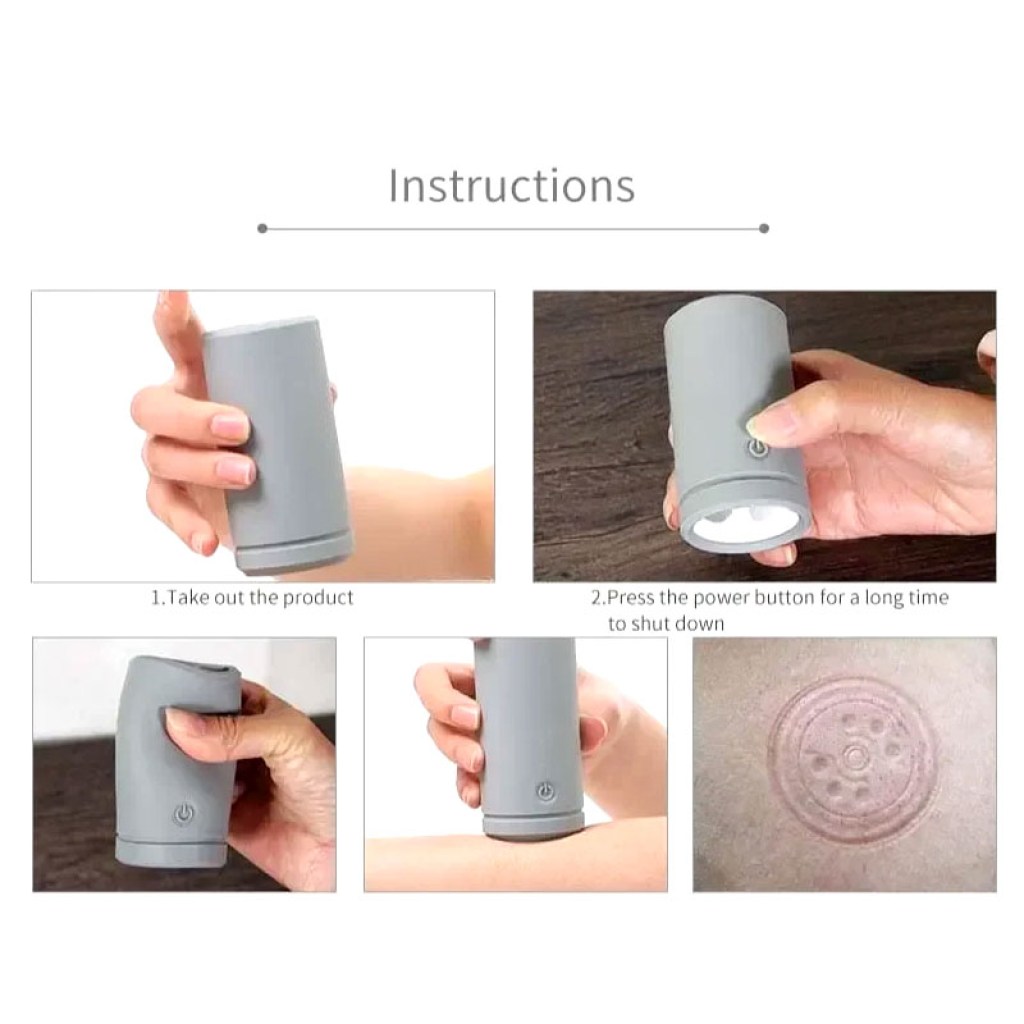 Instructions

1.Take out the product

2.Press the power button for a long time to shut down